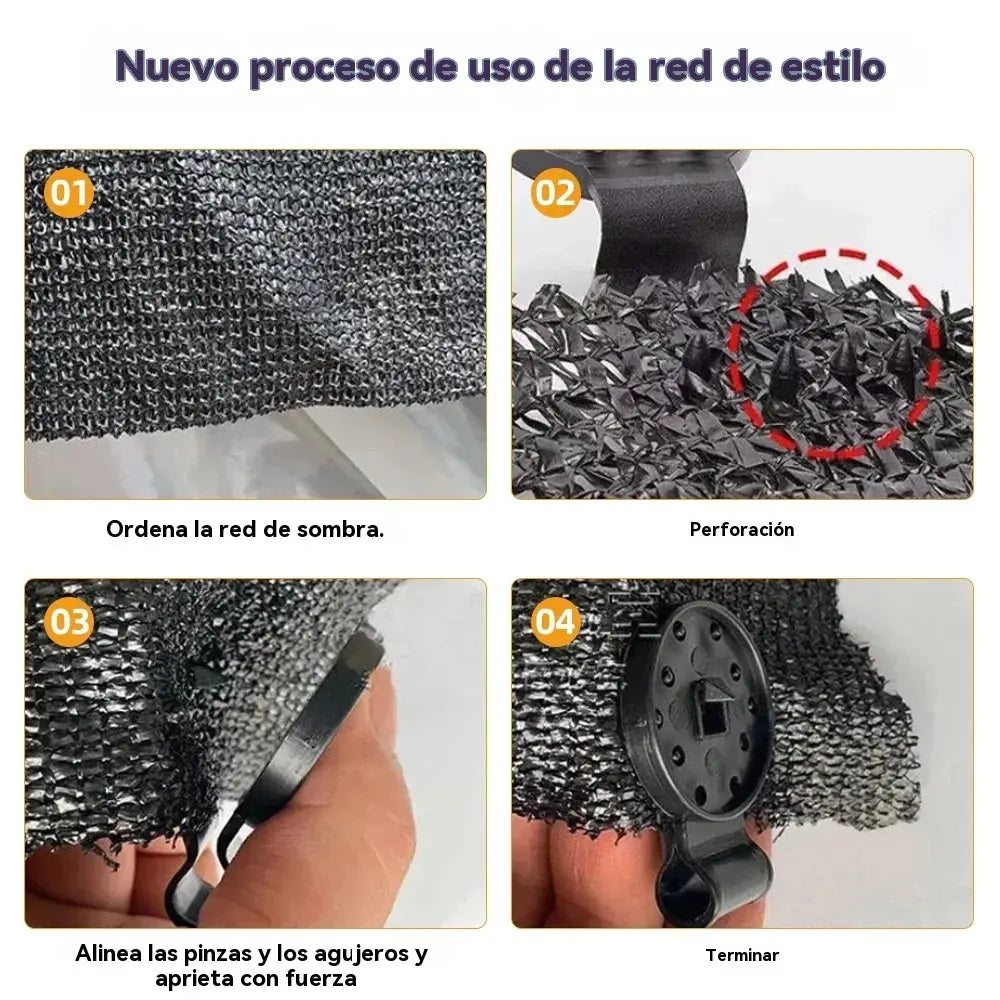 Nuevo proceso de uso de la red de estilo

01

Ordena la red de sombra.

02

Perforación

03

Alinea las pinzas y los agujeros y aprieta con fuerza

04

Terminar