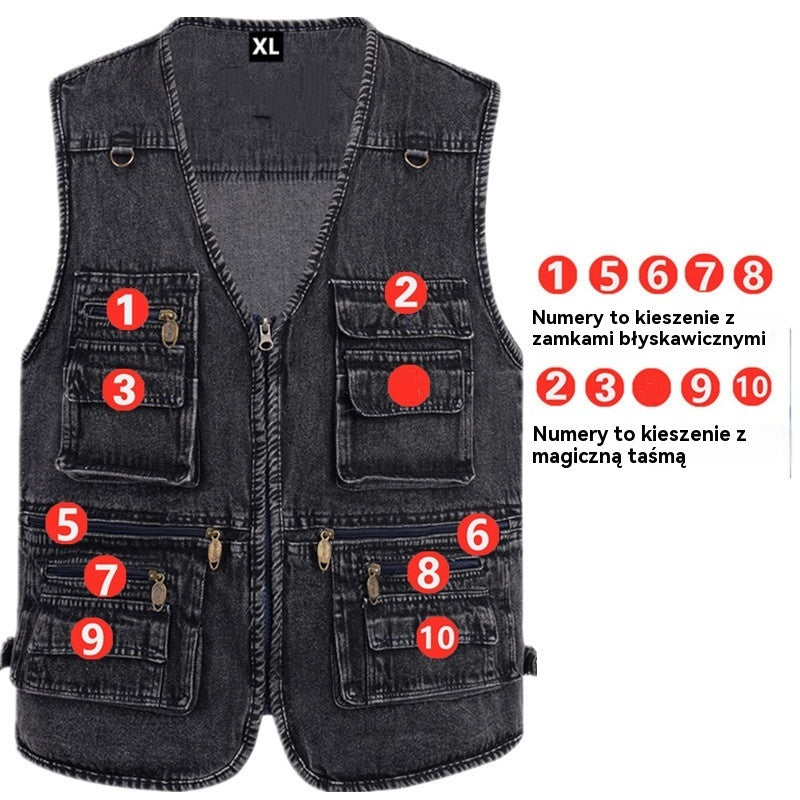 XL

1

2

3

5

6

7

8

9

10

1 5 6 7 8

Numery to kieszenie z zamkami błyskawicznymi

2 3 9 10

Numery to kieszenie z magiczną taśmą