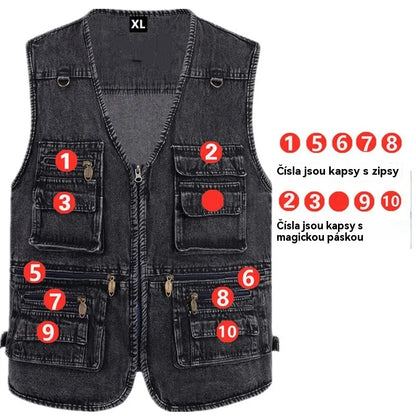 XL

1

2

3

5

6

7

8

9

10

1 5 6 7 8

Čísla jsou kapsy s zipsy

2 3 9 10

Čísla jsou kapsy s magickou páskou